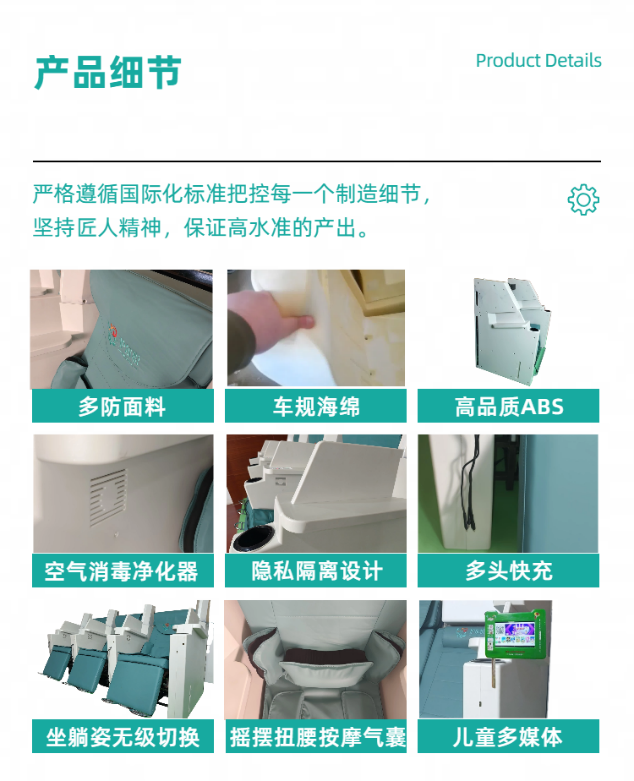 产品细节

Product Details

严格遵循国际化标准把控每一个制造细节，坚持匠人精神，保证高水准的产出。

多防面料

车规海绵

高品质ABS

空气消毒净化器

隐私隔离设计

多头快充

坐躺姿无级切换

摇摆扭腰按摩气囊

儿童多媒体